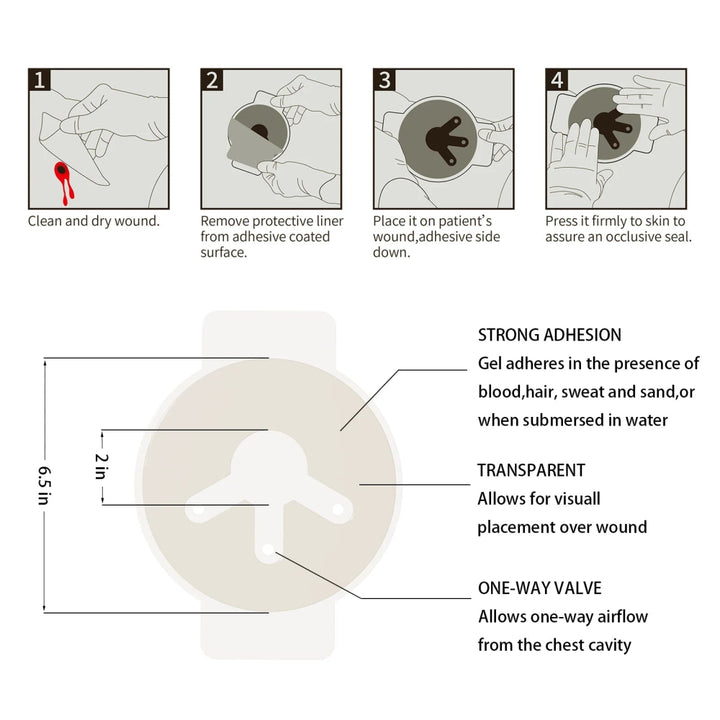 1

Clean and dry wound.

2

Remove protective liner from adhesive coated surface.

3

Place it on patient's wound,adhesive side down.

4

Press it firmly to skin to assure an occlusive seal.

6.5 in

2 in

STRONG ADHESION
Gel adheres in the presence of blood,hair, sweat and sand,or when submersed in water

TRANSPARENT
Allows for visuall placement over wound

ONE-WAY VALVE
Allows one-way airflow from the chest cavity