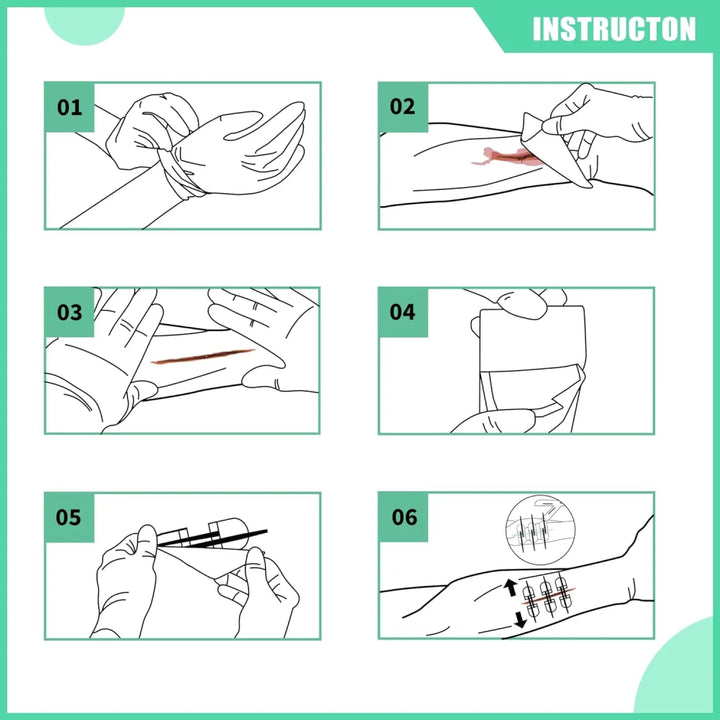 INSTRUCTON

01

02

03

04

05

06